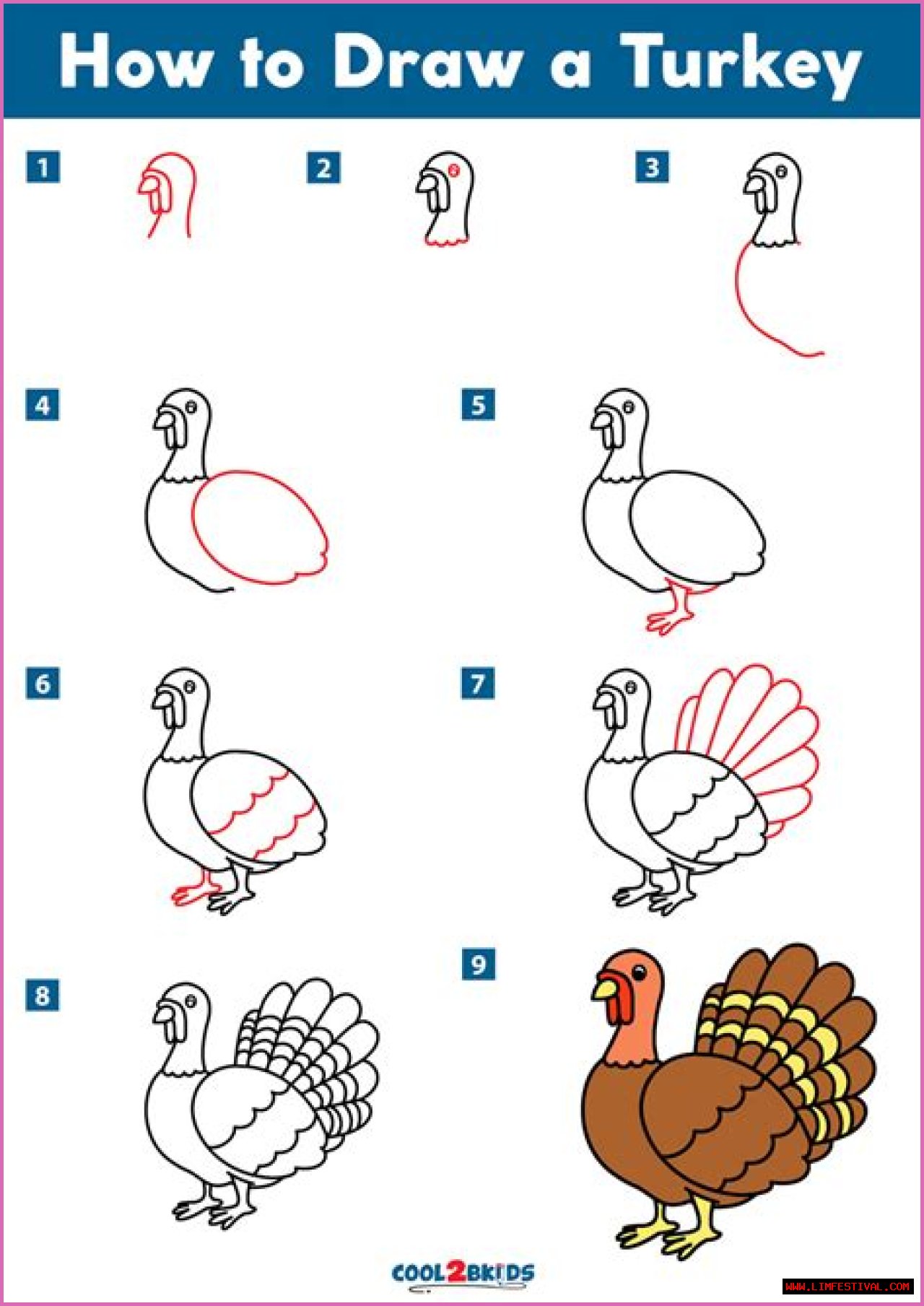 How to Draw a Turkey

1

2

3

4

5

6

7

8

9

COOL2BKIDS

WWW.LIMFESTIVAL.COM