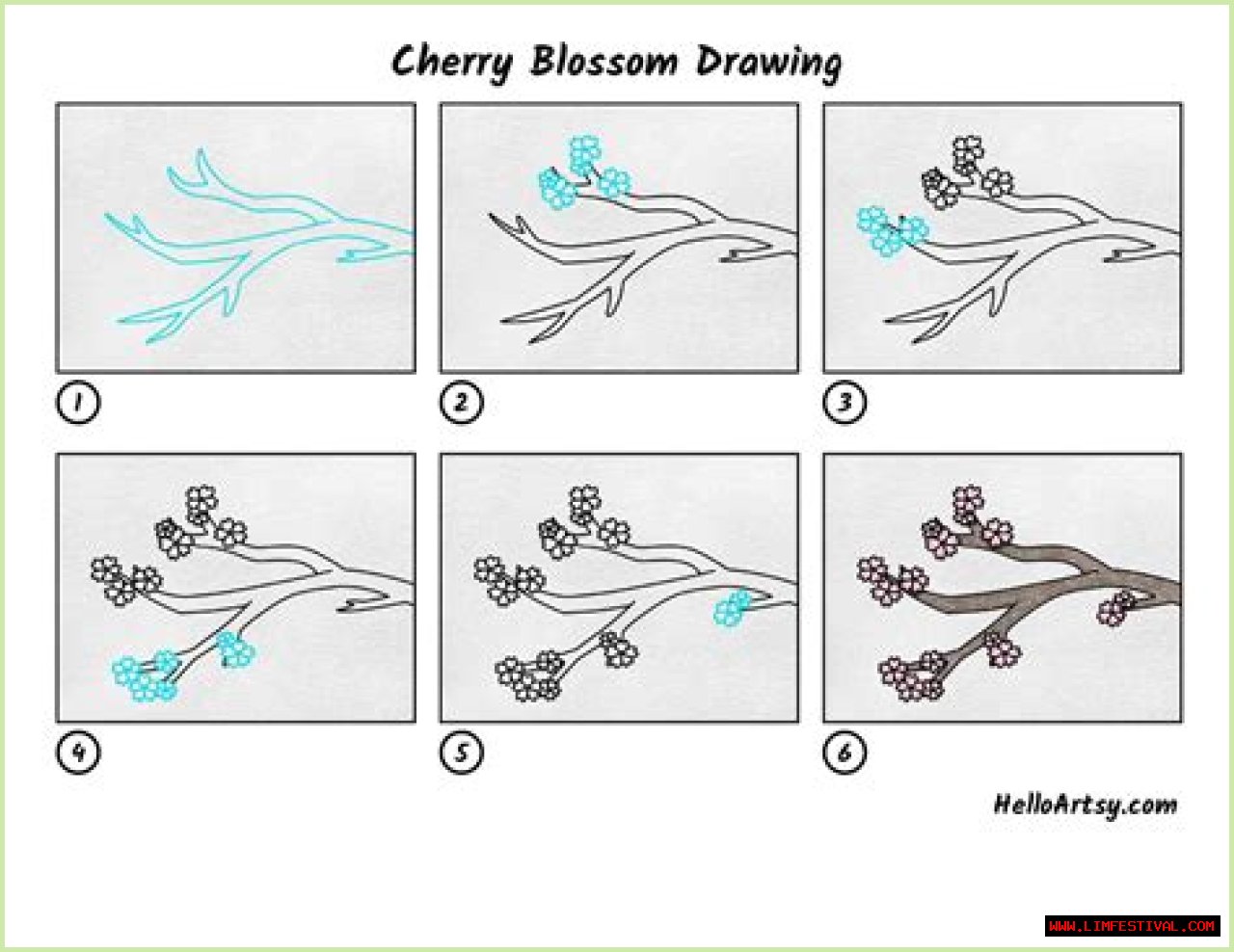 Cherry Blossom Drawing

1

2

3

4

5

6

HelloArtsy.com

WWW.LIMFESTIVAL.COM